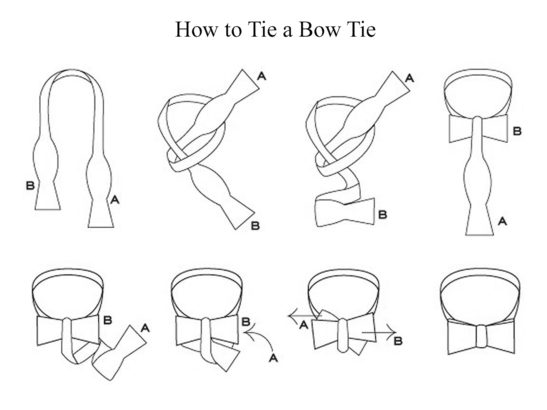 How to Tie a Bow Tie

B
A

A
B

A
B

B
A

B
A

B
A

A
B